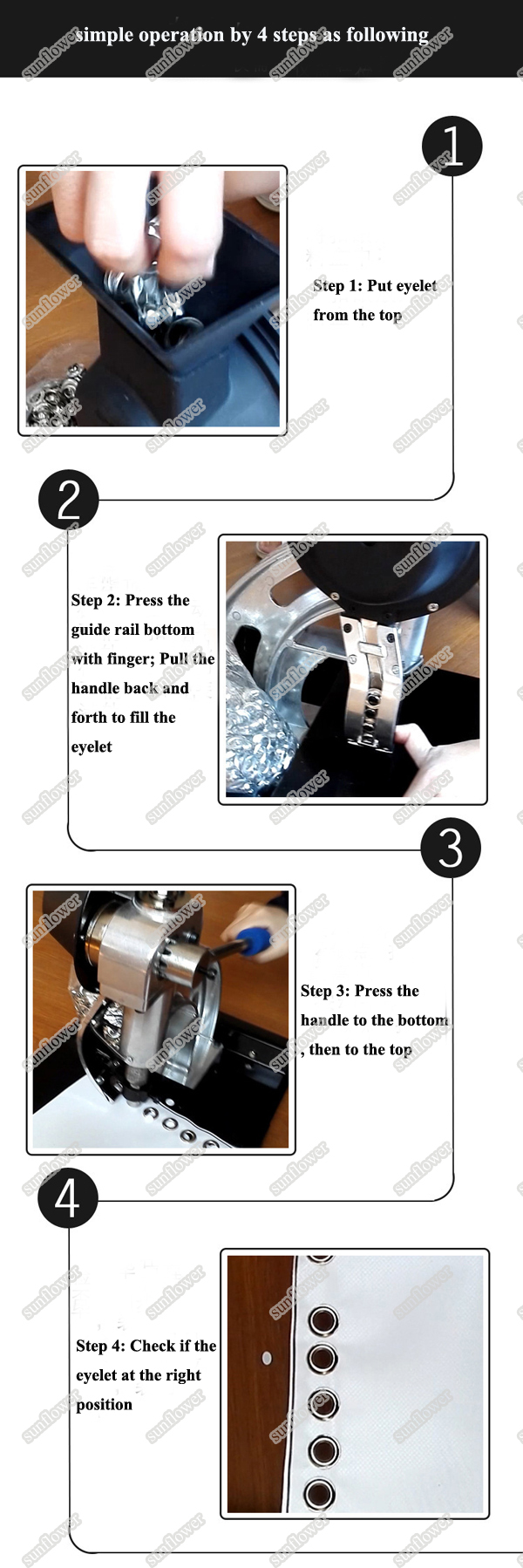 simple operation by 4 steps as following

1

Step 1: Put eyelet from the top

2

Step 2: Press the guide rail bottom with finger; Pull the handle back and forth to fill the eyelet

3

Step 3: Press the handle to the bottom , then to the top

4

Step 4: Check if the eyelet at the right position

sunflower